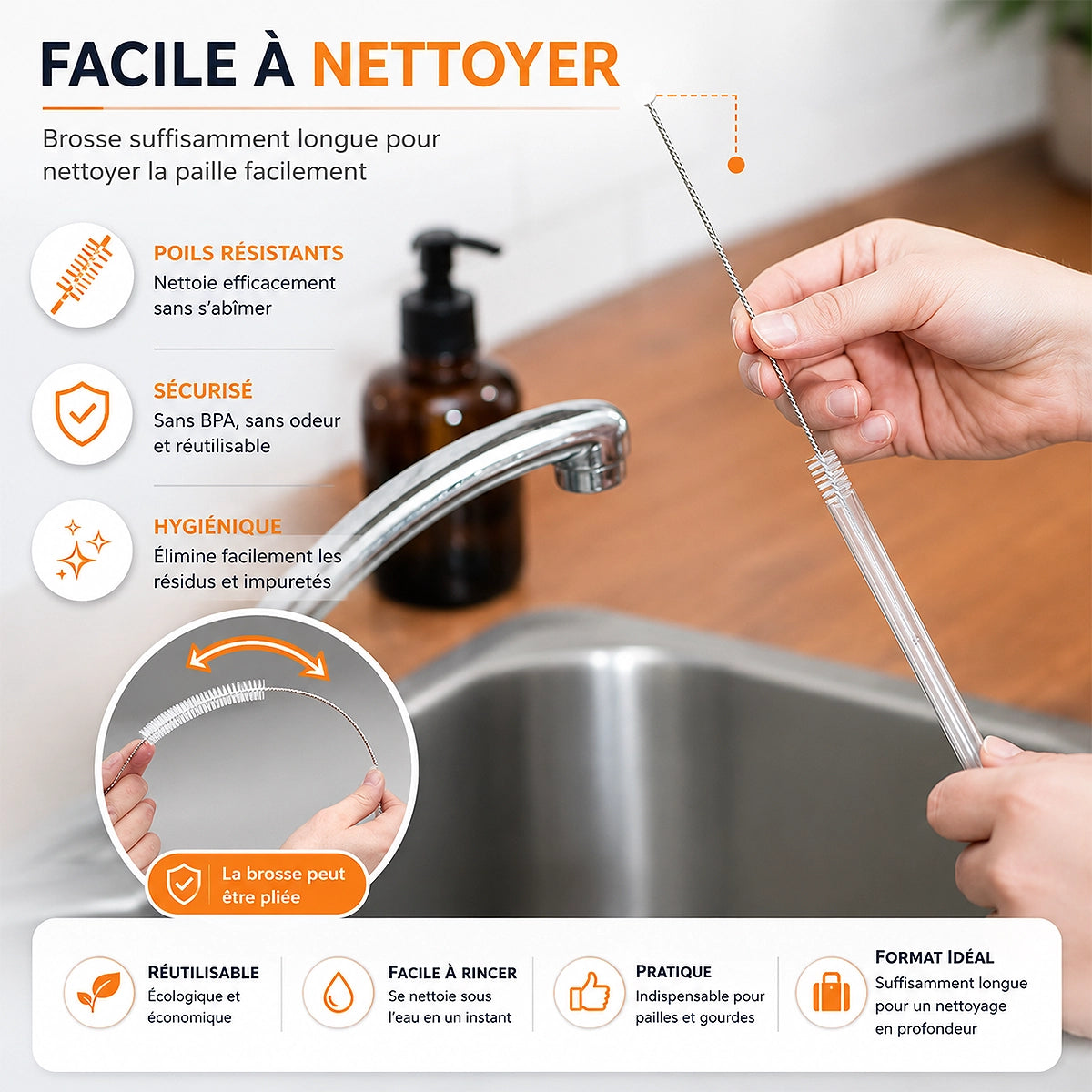 FACILE À NETTOYER

Brosse suffisamment longue pour nettoyer la paille facilement

POILS RÉSISTANTS
Nettoie efficacement sans s'abîmer

SÉCURISÉ
Sans BPA, sans odeur et réutilisable

HYGIÉNIQUE
Élimine facilement les résidus et impuretés

La brosse peut être pliée

RÉUTILISABLE
Écologique et économique

FACILE À RINCER
Se nettoie sous l'eau en un instant

PRATIQUE
Indispensable pour pailles et gourdes

FORMAT IDÉAL
Suffisamment longue pour un nettoyage en profondeur